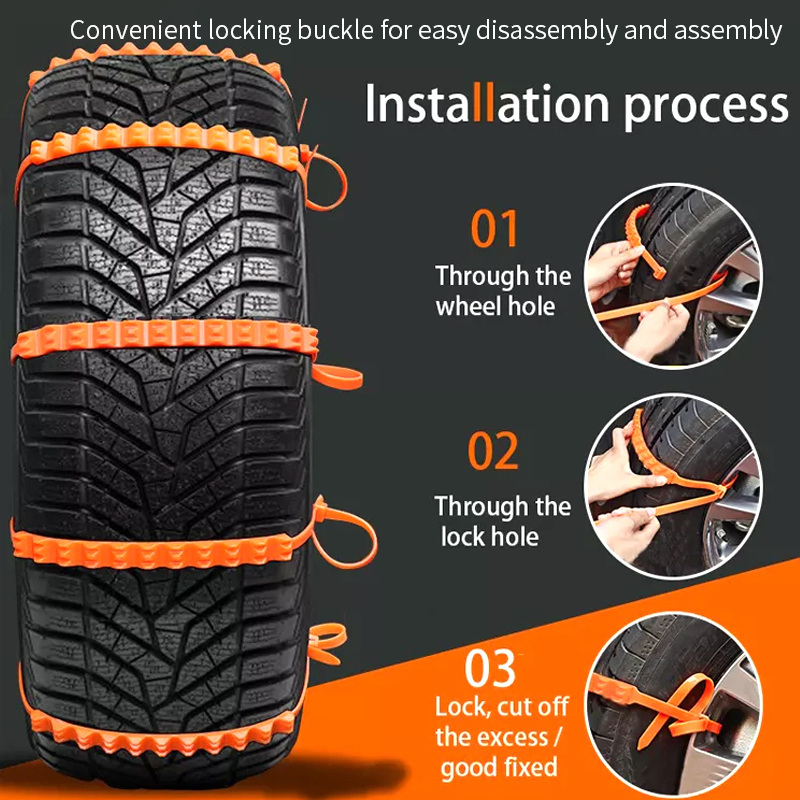 Convenient locking buckle for easy disassembly and assembly

Installation process

01
Through the wheel hole

02
Through the lock hole

03
Lock, cut off the excess / good fixed